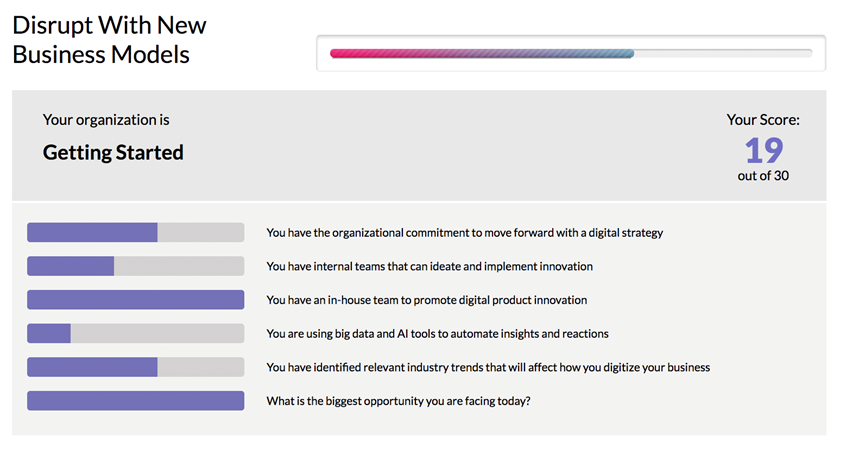 Disrupt With New Business Models

Your organization is

Getting Started

Your Score:
19
out of 30

You have the organizational commitment to move forward with a digital strategy

You have internal teams that can ideate and implement innovation

You have an in-house team to promote digital product innovation

You are using big data and AI tools to automate insights and reactions

You have identified relevant industry trends that will affect how you digitize your business

What is the biggest opportunity you are facing today?